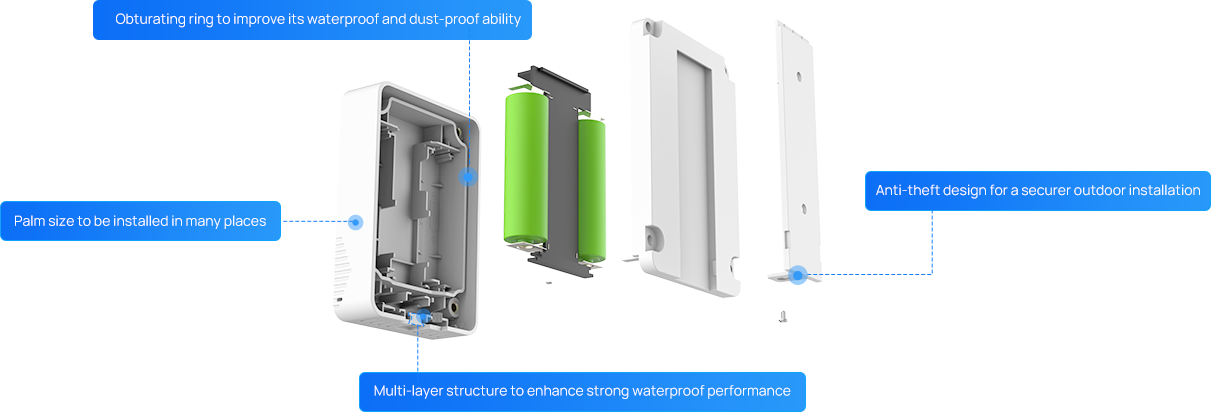 Obturating ring to improve its waterproof and dust-proof ability

Palm size to be installed in many places

Anti-theft design for a securer outdoor installation

Multi-layer structure to enhance strong waterproof performance