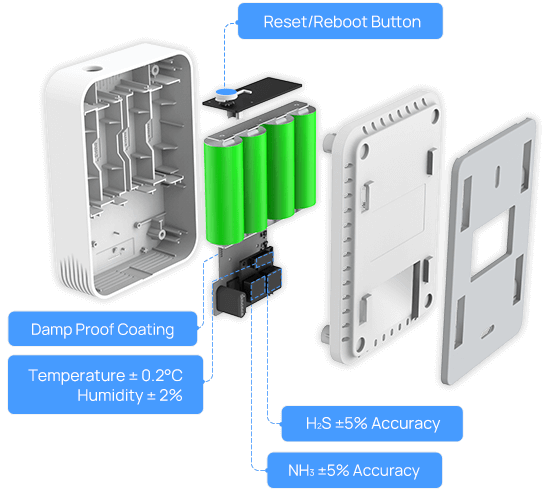 Reset/Reboot Button

Damp Proof Coating

Temperature ± 0.2°C
Humidity ± 2%

$H_2S$ ±5% Accuracy

$NH_3$ ±5% Accuracy